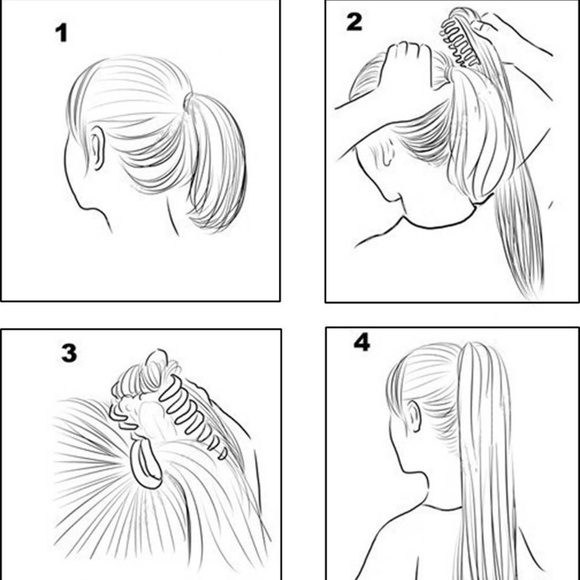 1

2

3

4